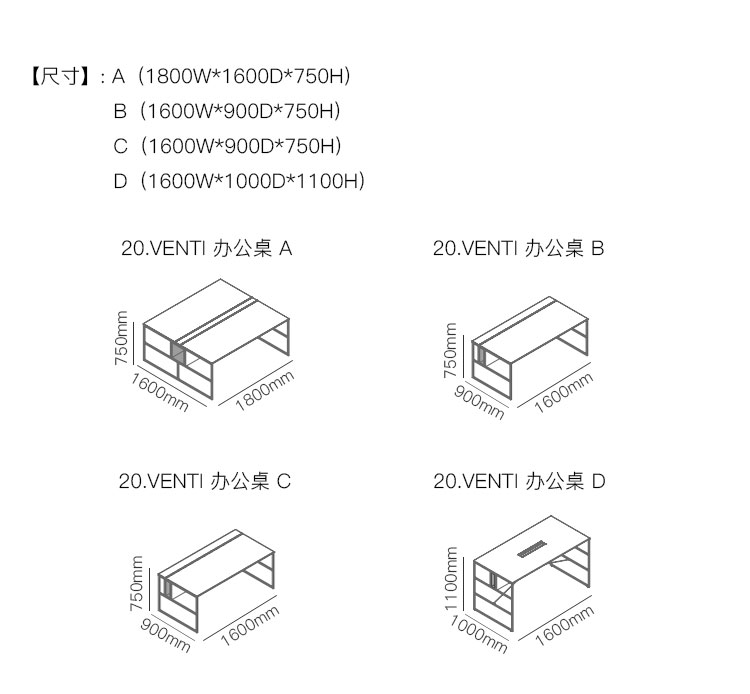 【尺寸】: A（1800W*1600D*750H）
B（1600W*900D*750H）
C（1600W*900D*750H）
D（1600W*1000D*1100H）

20.VENTI 办公桌 A

750mm
1600mm
1800mm

20.VENTI 办公桌 B

750mm
900mm
1600mm

20.VENTI 办公桌 C

750mm
900mm
1600mm

20.VENTI 办公桌 D

1100mm
1000mm
1600mm